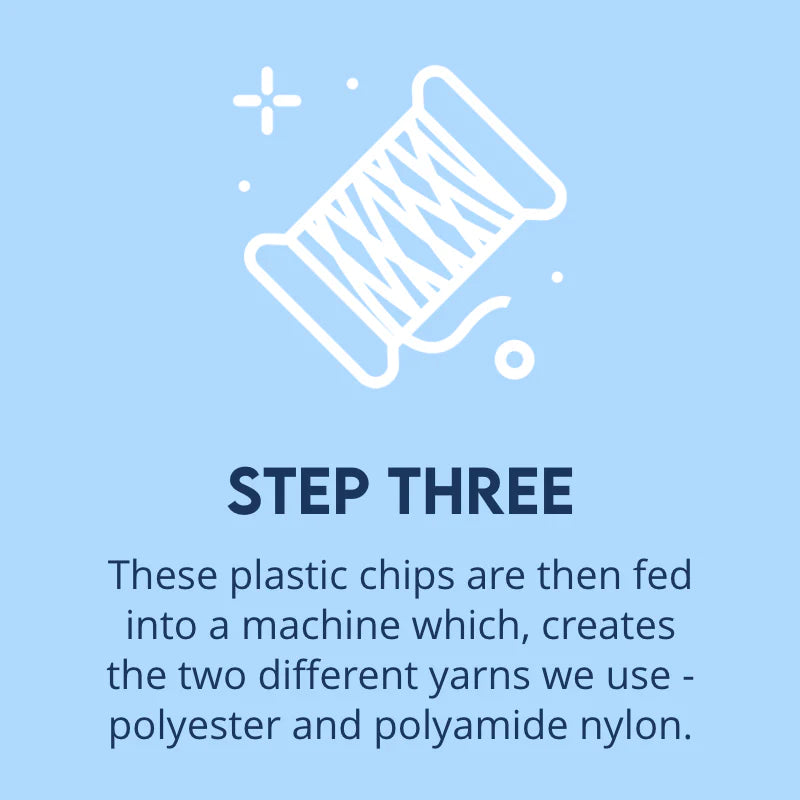 STEP THREE

These plastic chips are then fed into a machine which, creates the two different yarns we use - polyester and polyamide nylon.